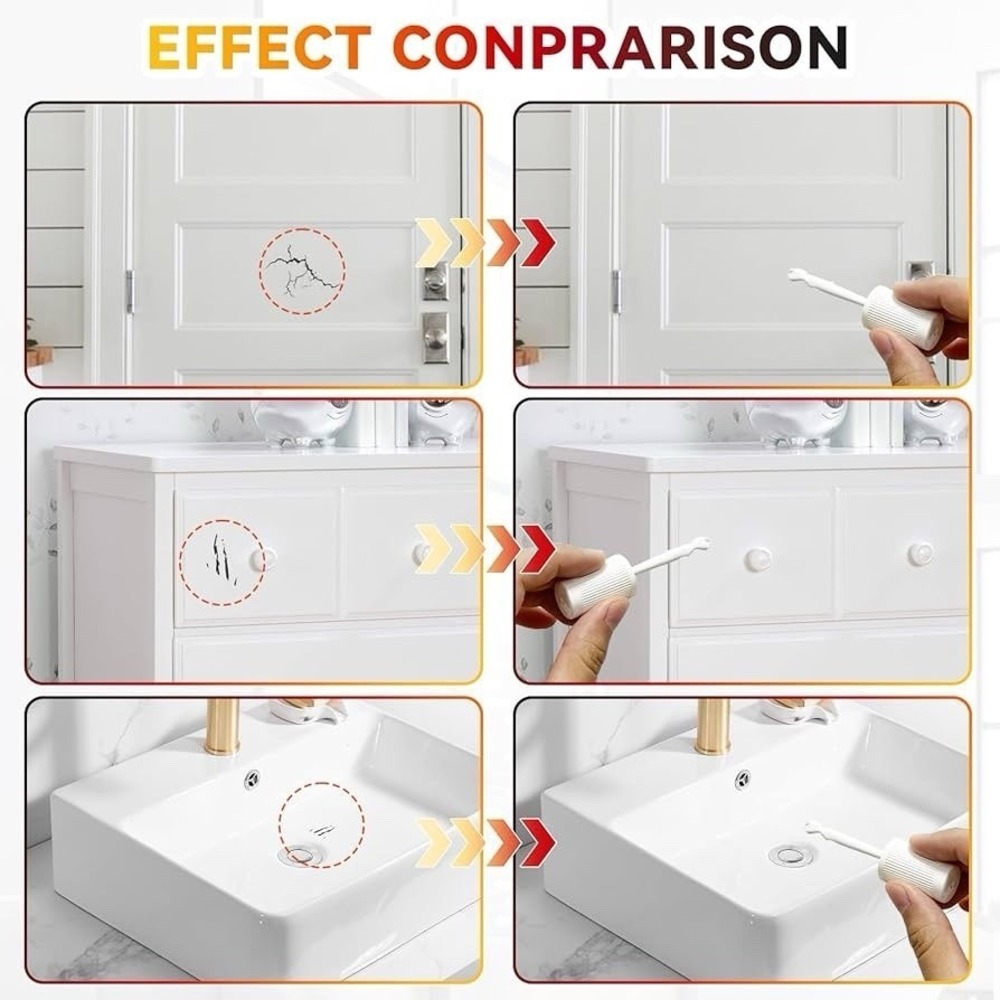 EFFECT CONPRARISON